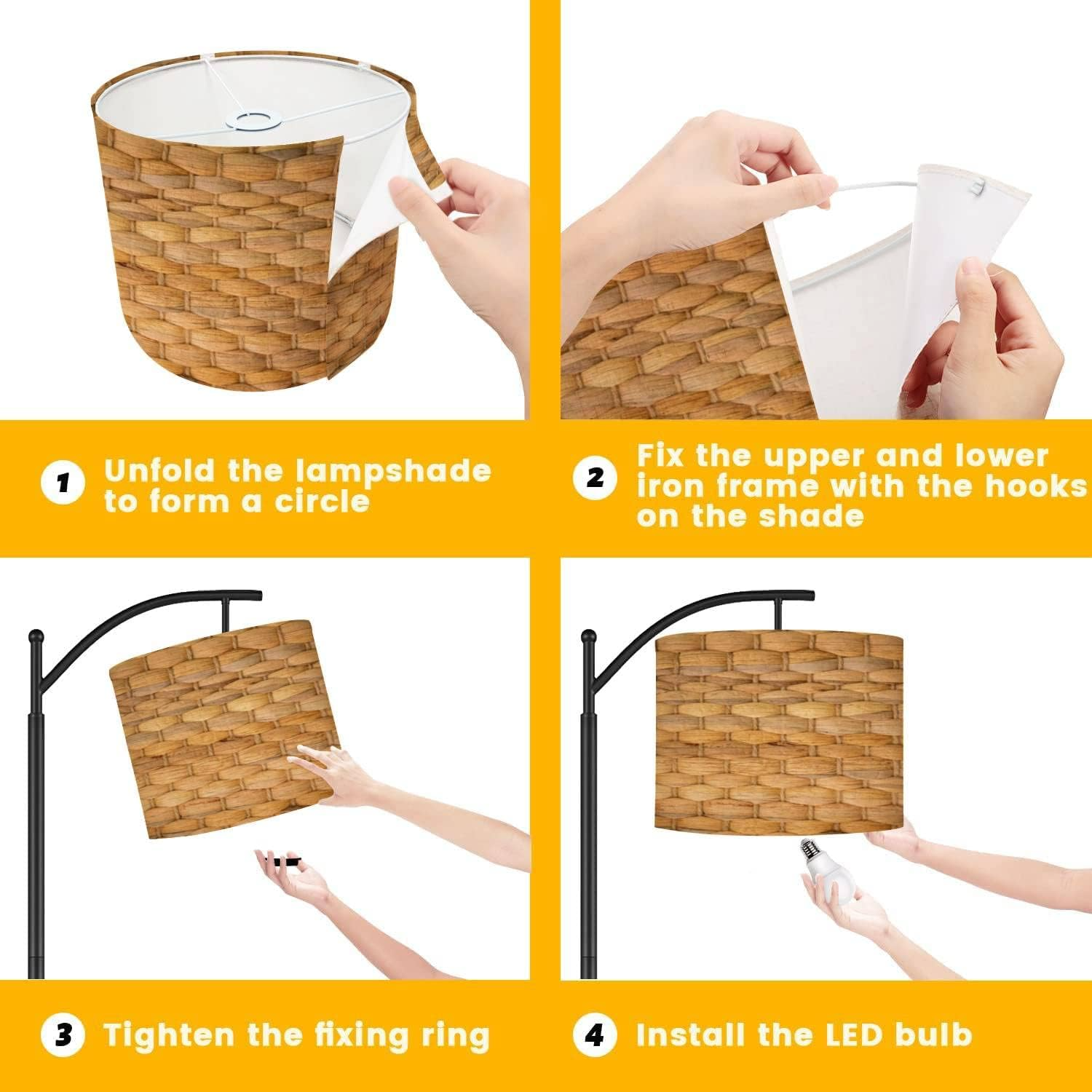 1 Unfold the lampshade to form a circle

2 Fix the upper and lower iron frame with the hooks on the shade

3 Tighten the fixing ring

4 Install the LED bulb